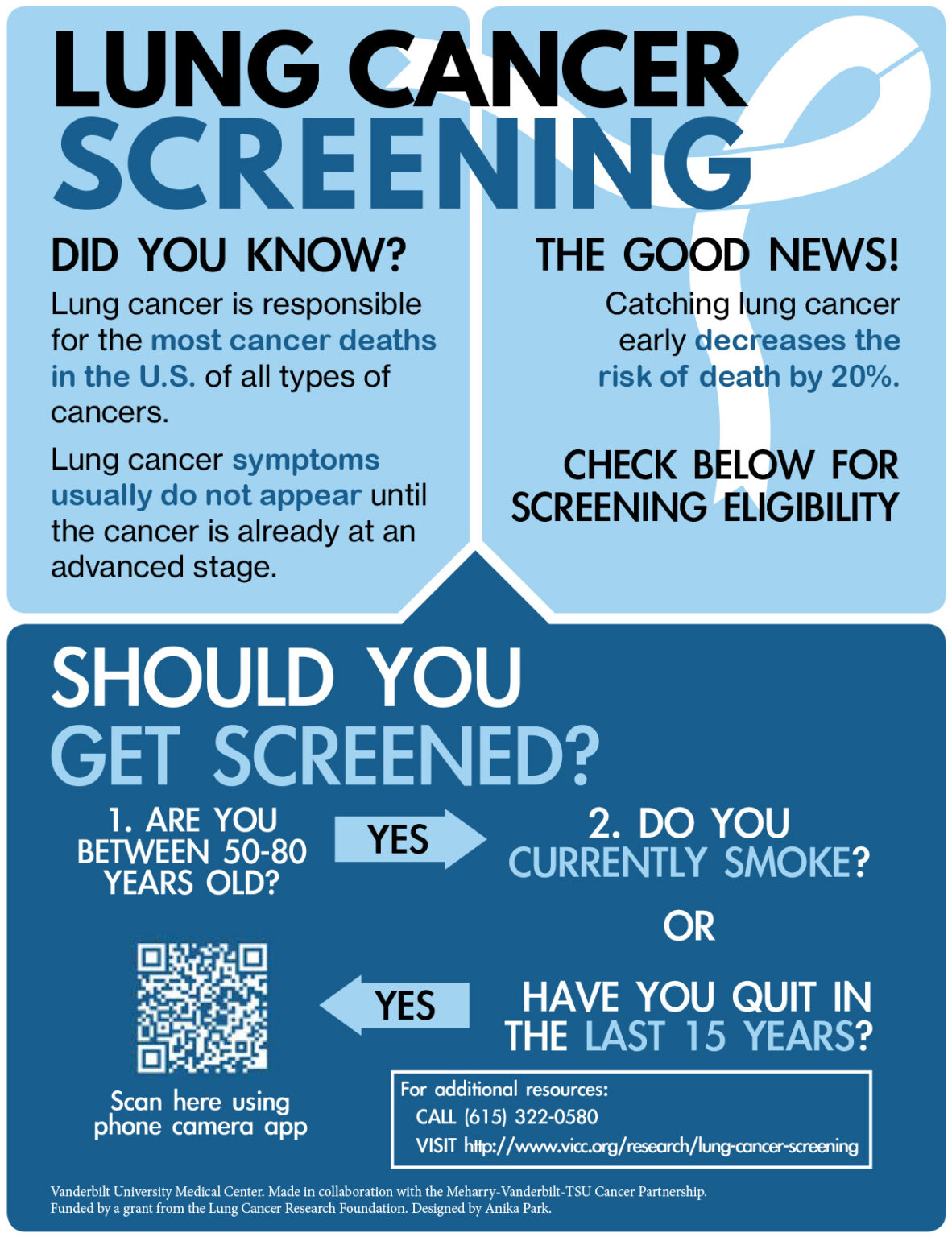 LUNG CANCER
SCREENING

DID YOU KNOW?

Lung cancer is responsible for the most cancer deaths in the U.S. of all types of cancers.

Lung cancer symptoms usually do not appear until the cancer is already at an advanced stage.

THE GOOD NEWS!

Catching lung cancer early decreases the risk of death by 20%.

CHECK BELOW FOR SCREENING ELIGIBILITY

SHOULD YOU GET SCREENED?

1. ARE YOU BETWEEN 50-80 YEARS OLD?

YES

2. DO YOU CURRENTLY SMOKE?

OR

HAVE YOU QUIT IN THE LAST 15 YEARS?

YES

Scan here using phone camera app

For additional resources:
CALL (615) 322-0580
VISIT http://www.vicc.org/research/lung-cancer-screening

Vanderbilt University Medical Center. Made in collaboration with the Meharry-Vanderbilt-TSU Cancer Partnership. Funded by a grant from the Lung Cancer Research Foundation. Designed by Anika Park.